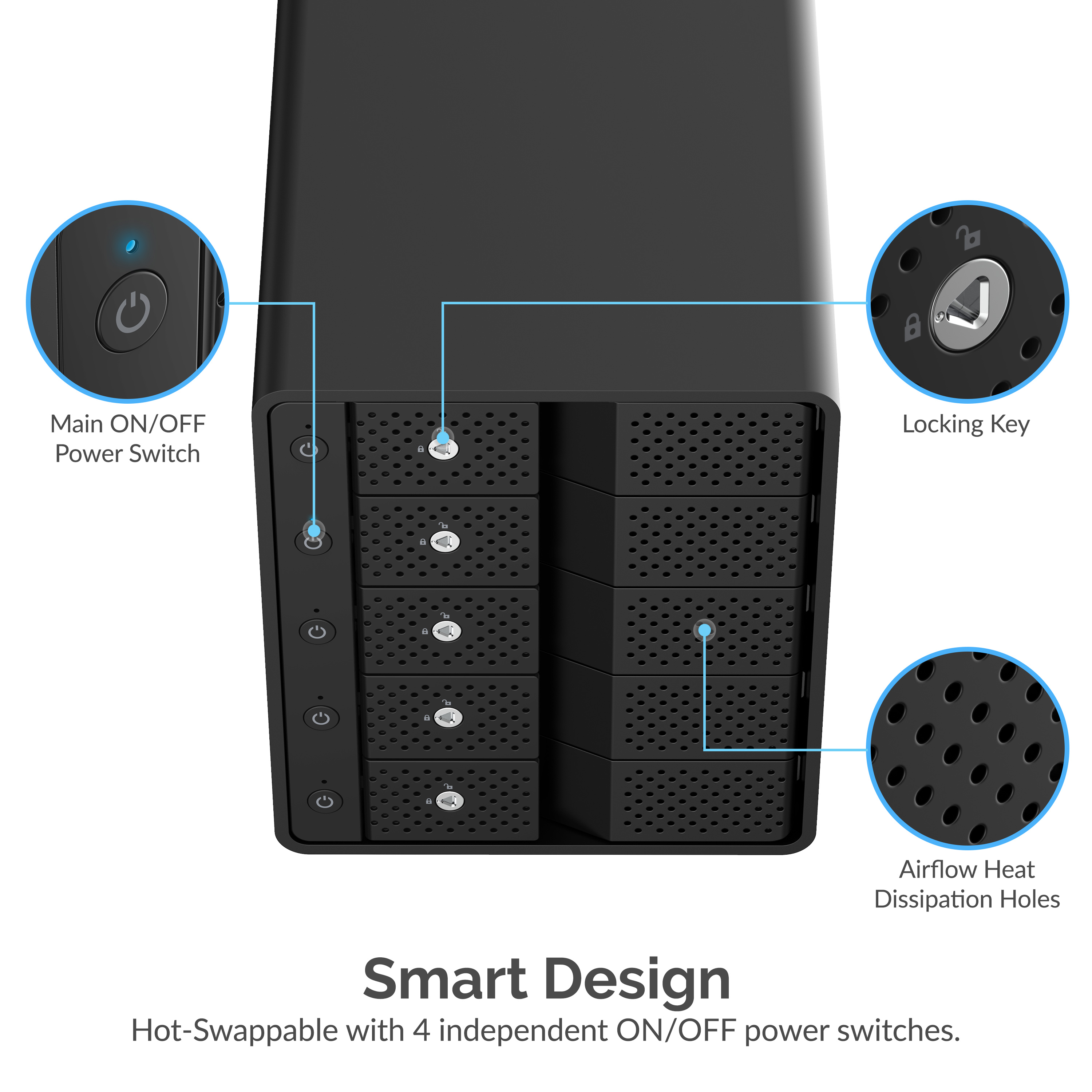 Main ON/OFF
Power Switch

Locking Key

Airflow Heat
Dissipation Holes

Smart Design

Hot-Swappable with 4 independent ON/OFF power switches.