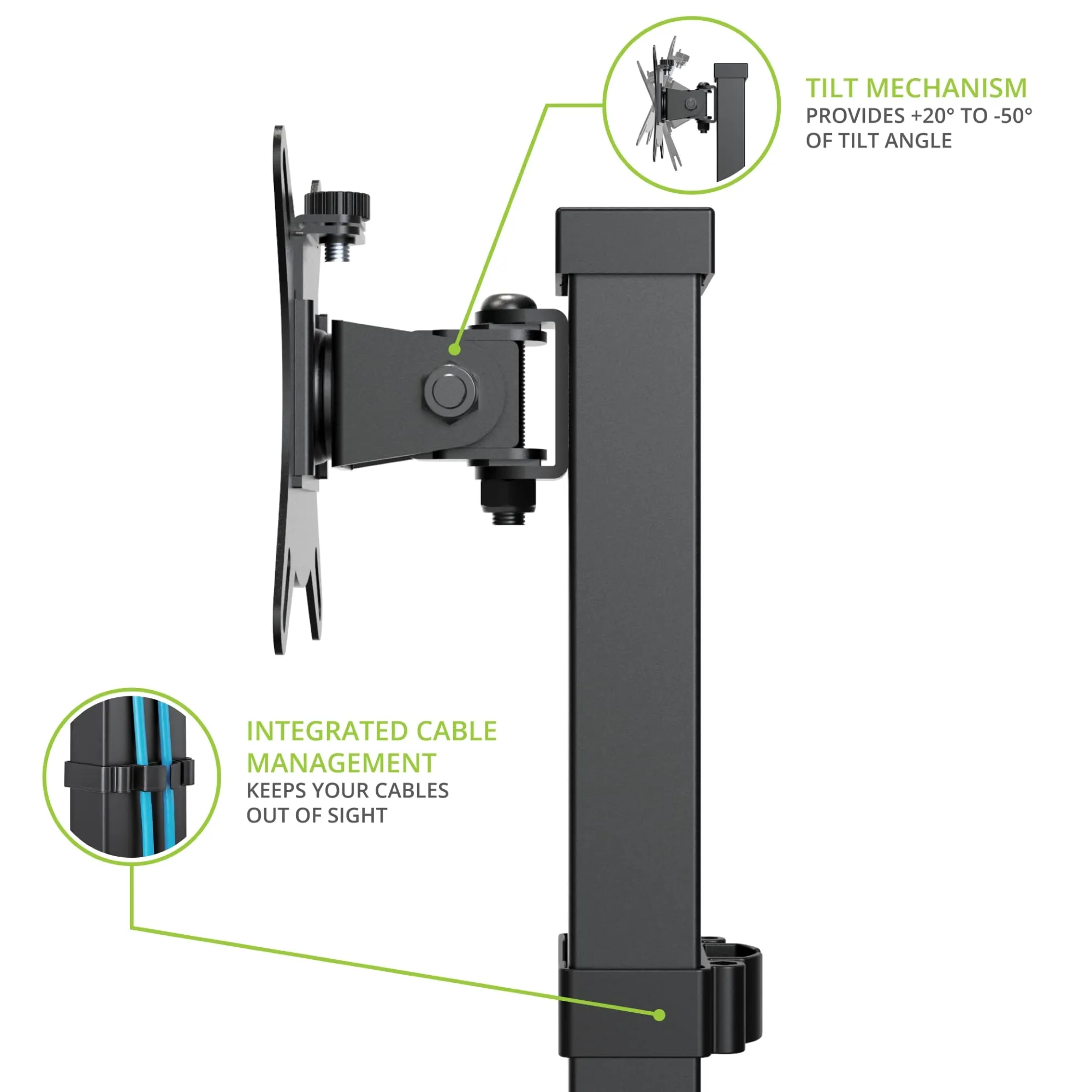 TILT MECHANISM
PROVIDES +20° TO -50° OF TILT ANGLE

INTEGRATED CABLE MANAGEMENT
KEEPS YOUR CABLES OUT OF SIGHT